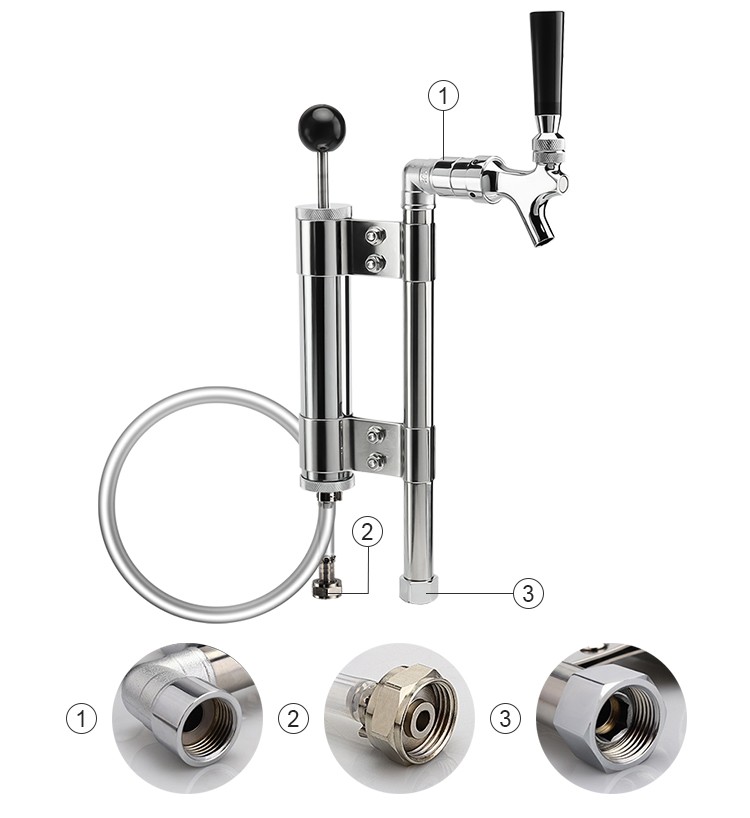 1
2
3
1
2
3